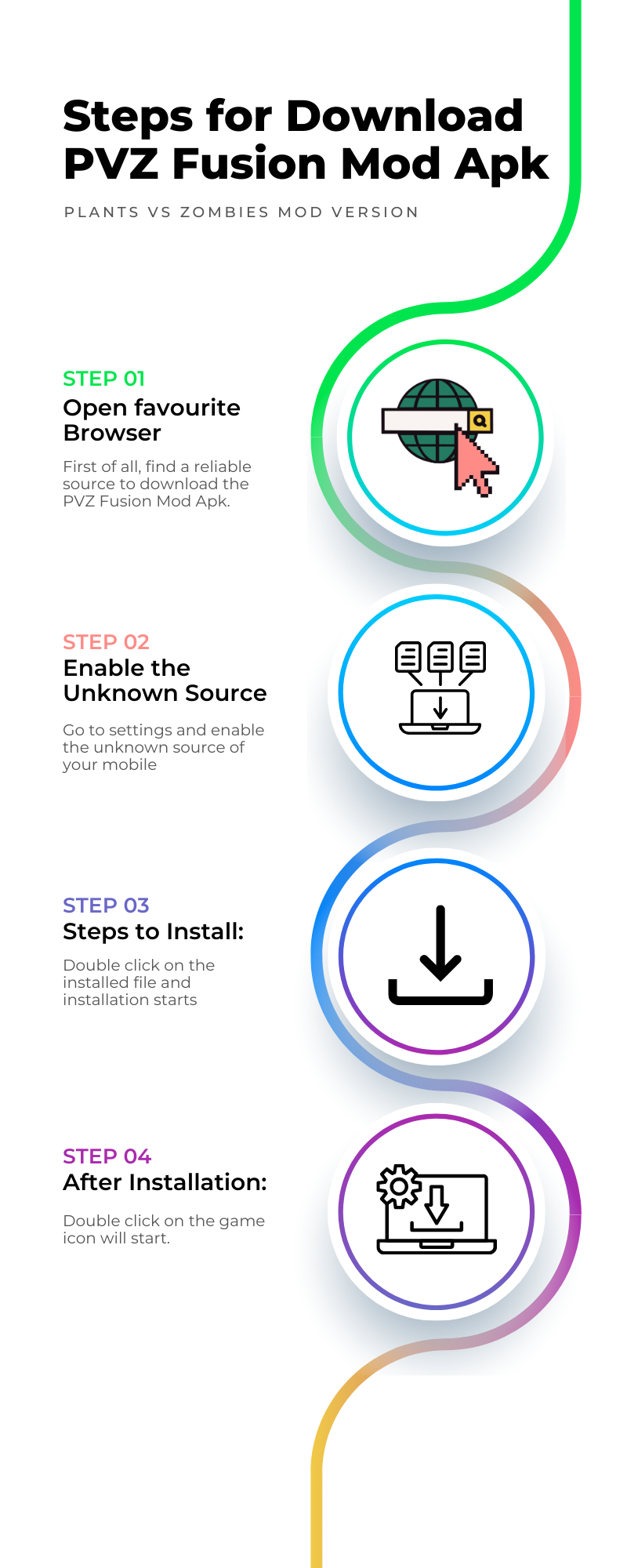 Steps for Download PVZ Fusion Mod Apk

PLANTS VS ZOMBIES MOD VERSION

STEP 01
Open favourite Browser

First of all, find a reliable source to download the PVZ Fusion Mod Apk.

STEP 02
Enable the Unknown Source

Go to settings and enable the unknown source of your mobile

STEP 03
Steps to Install:

Double click on the installed file and installation starts

STEP 04
After Installation:

Double click on the game icon will start.